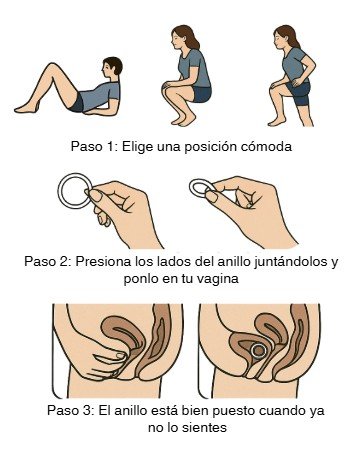 Paso 1: Elige una posición cómoda

Paso 2: Presiona los lados del anillo juntándolos y ponlo en tu vagina

Paso 3: El anillo está bien puesto cuando ya no lo sientes